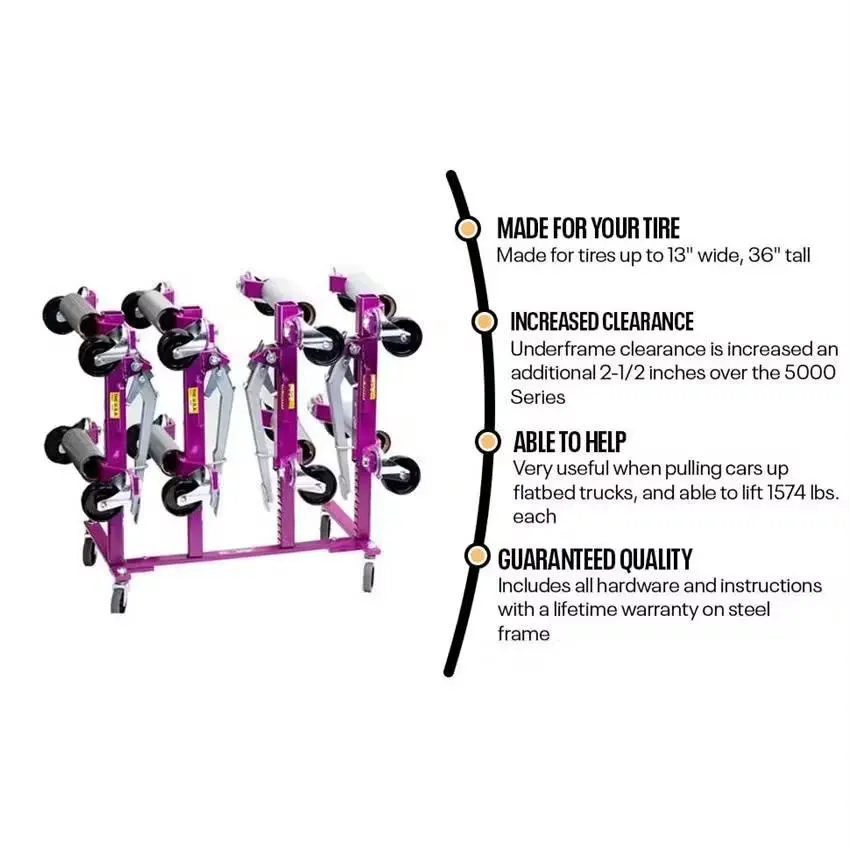 MADE FOR YOUR TIRE
Made for tires up to 13" wide, 36" tall

INCREASED CLEARANCE
Underframe clearance is increased an additional 2-1/2 inches over the 5000 Series

ABLE TO HELP
Very useful when pulling cars up flatbed trucks, and able to lift 1574 lbs. each

GUARANTEED QUALITY
Includes all hardware and instructions with a lifetime warranty on steel frame